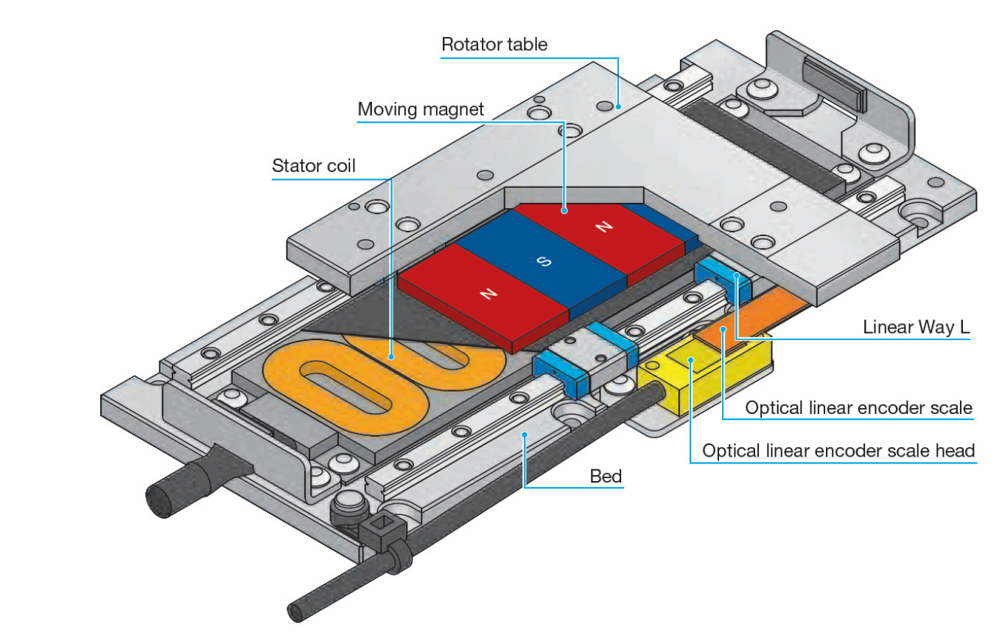 Rotator table

Moving magnet

Stator coil

N

S

N

Linear Way L

Optical linear encoder scale

Optical linear encoder scale head

Bed