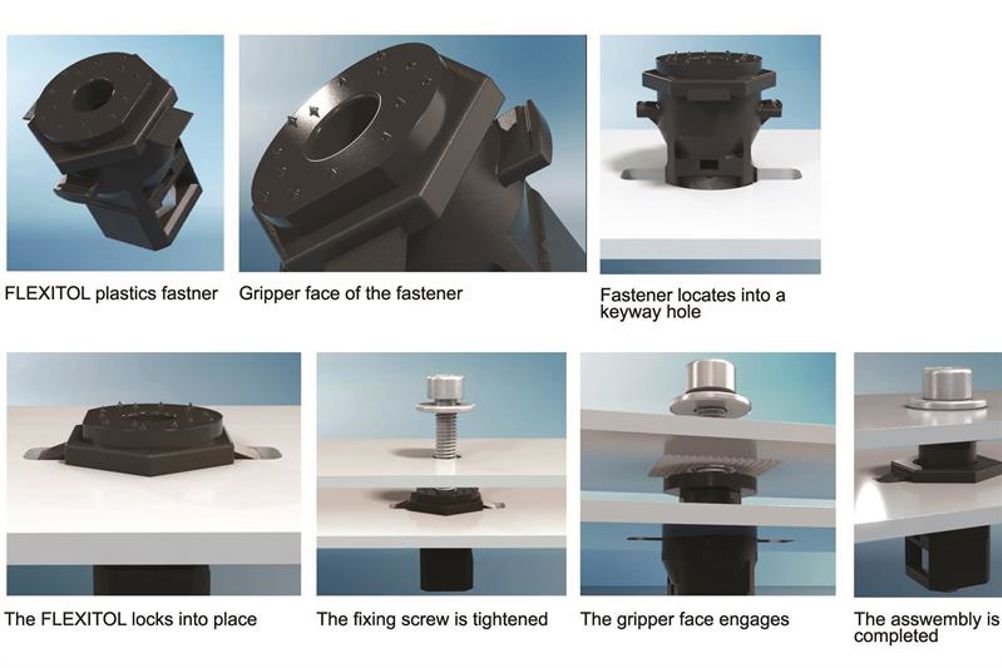 FLEXITOL plastics fastner

Gripper face of the fastener

Fastener locates into a keyway hole

The FLEXITOL locks into place

The fixing screw is tightened

The gripper face engages

The asswembly is completed